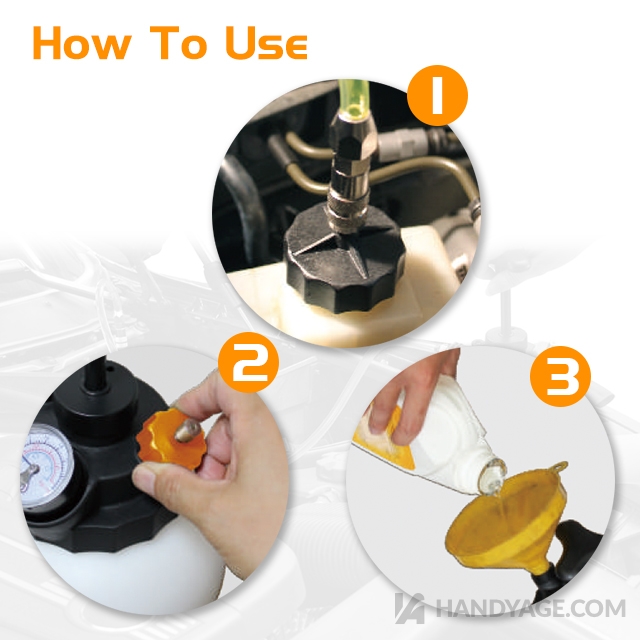 How To Use

1

2

3

HANDYAGE.COM